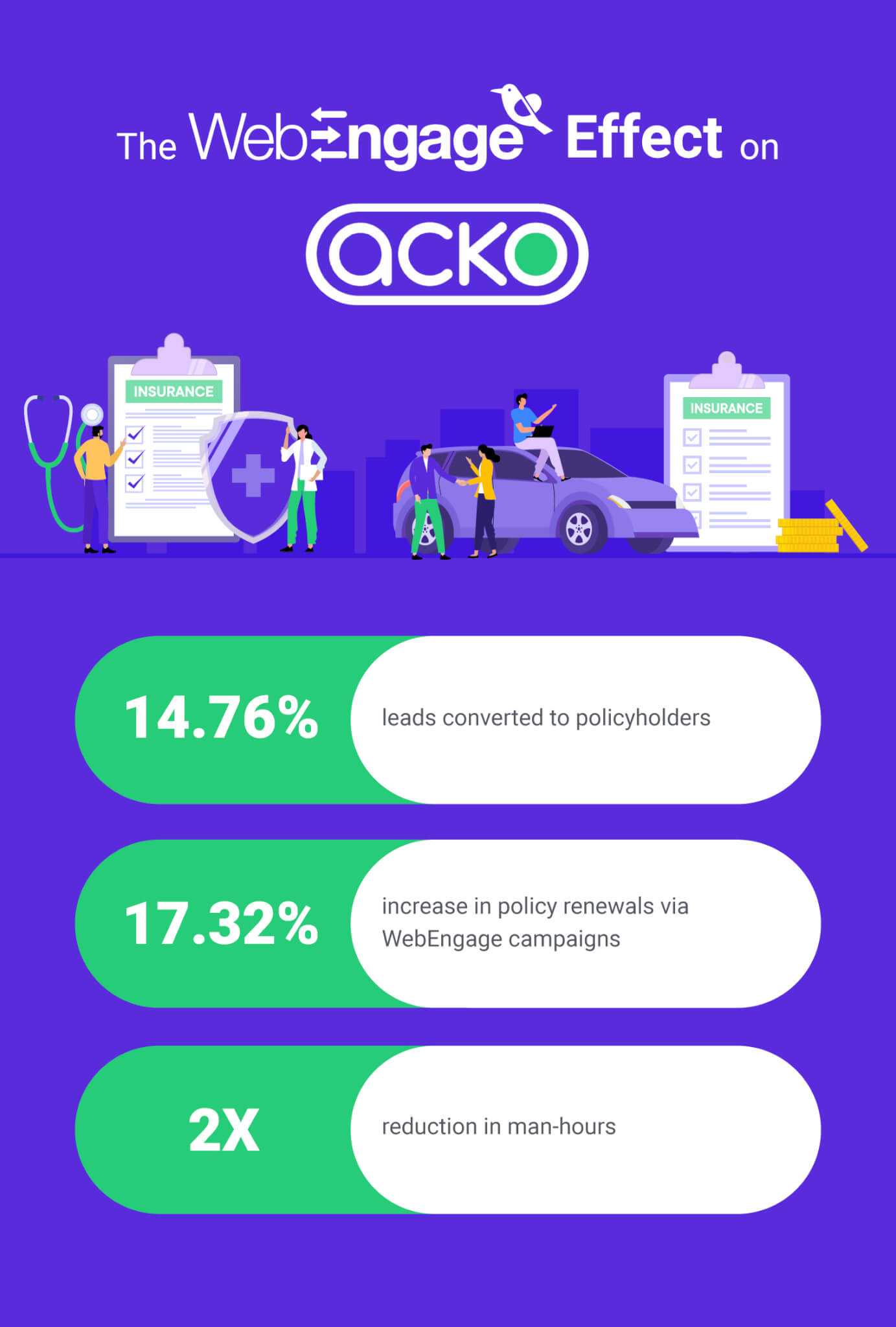 The WebEngage Effect on

acko

INSURANCE

INSURANCE

14.76%

leads converted to policyholders

17.32%

increase in policy renewals via WebEngage campaigns

2X

reduction in man-hours