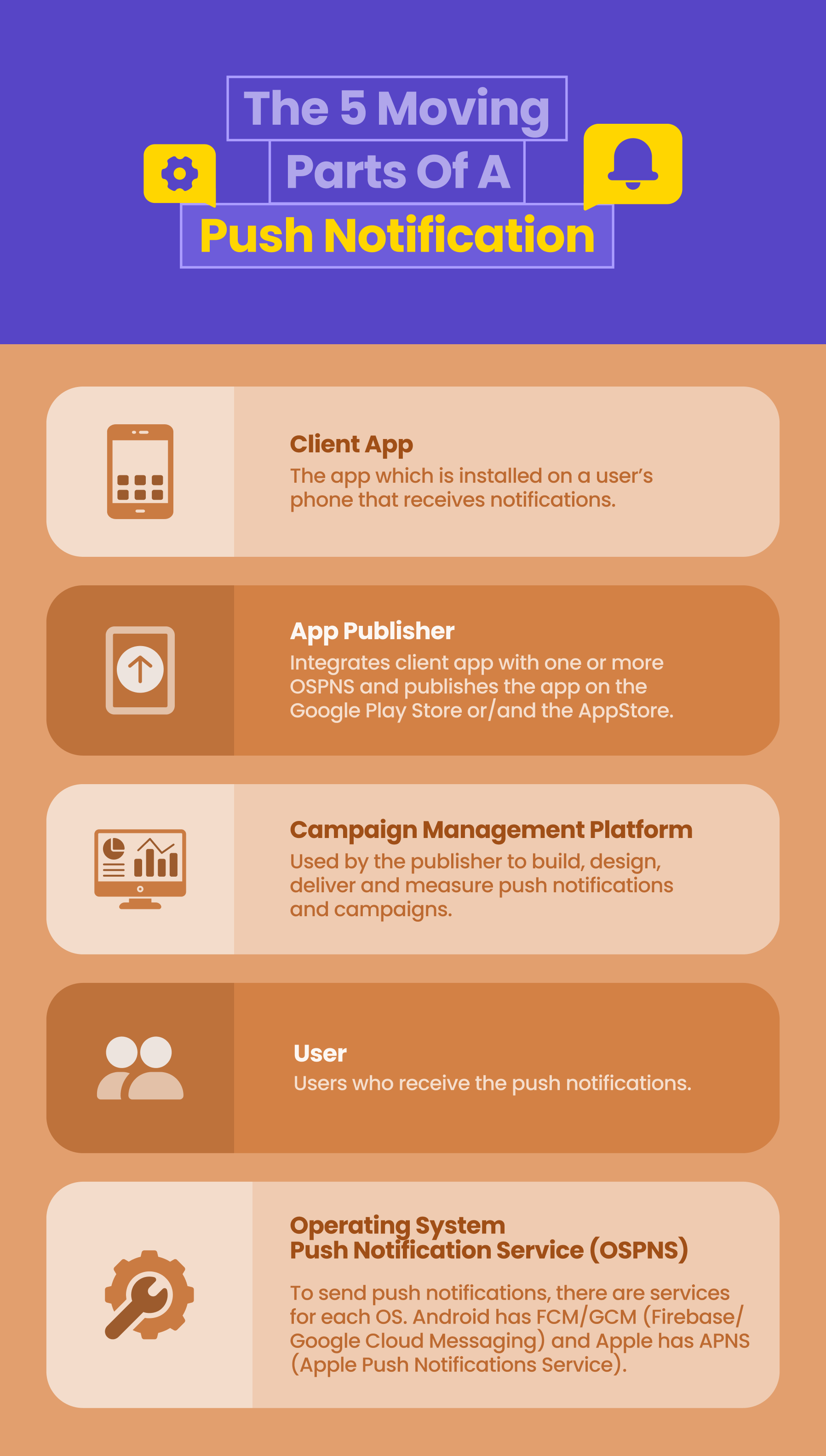 The 5 Moving Parts Of A Push Notification

Client App
The app which is installed on a user's phone that receives notifications.

App Publisher
Integrates client app with one or more OSPNS and publishes the app on the Google Play Store or/and the AppStore.

Campaign Management Platform
Used by the publisher to build, design, deliver and measure push notifications and campaigns.

User
Users who receive the push notifications.

Operating System
Push Notification Service (OSPNS)

To send push notifications, there are services for each OS. Android has FCM/GCM (Firebase/ Google Cloud Messaging) and Apple has APNS (Apple Push Notifications Service).